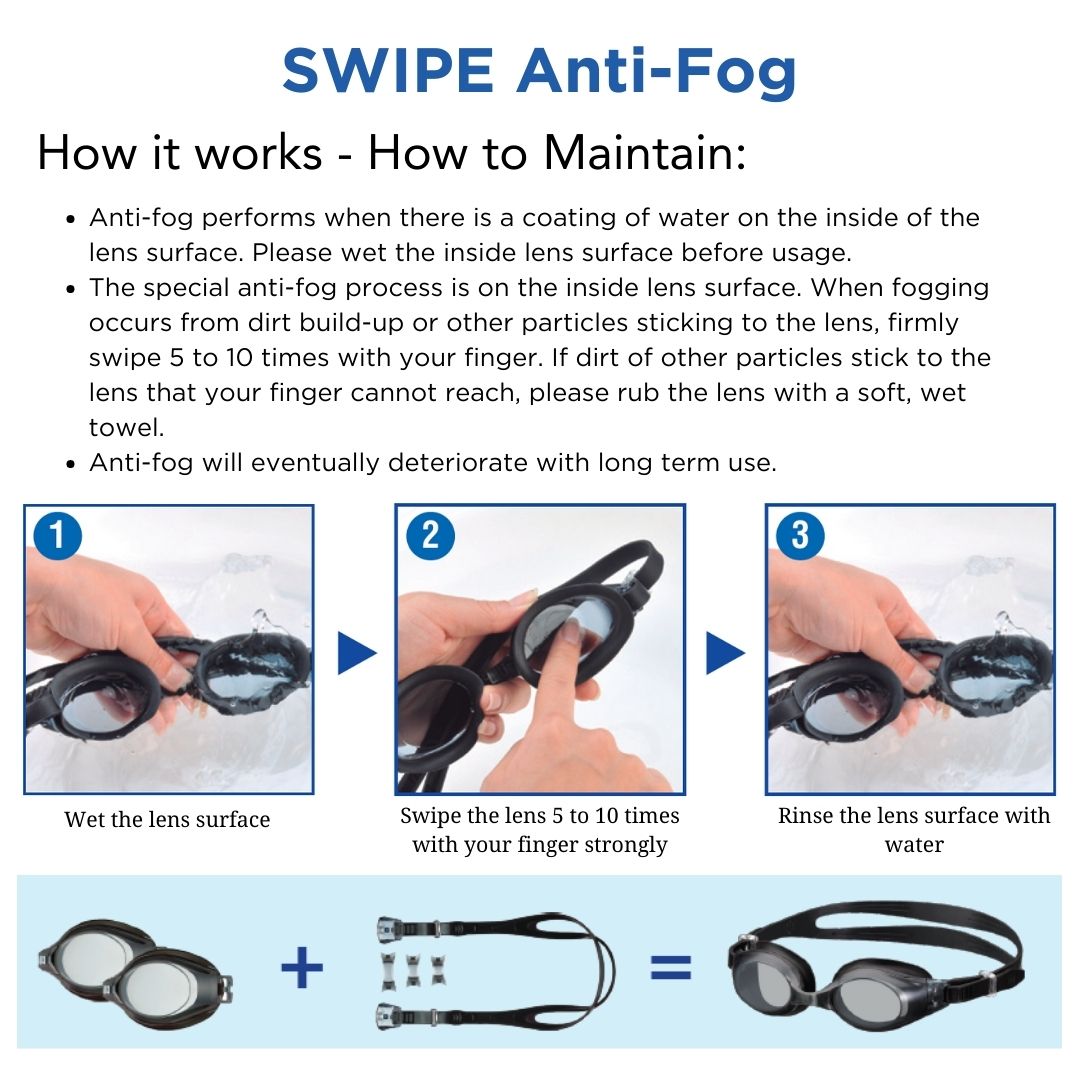 SWIPE Anti-Fog

How it works - How to Maintain:

- Anti-fog performs when there is a coating of water on the inside of the lens surface. Please wet the inside lens surface before usage.
- The special anti-fog process is on the inside lens surface. When fogging occurs from dirt build-up or other particles sticking to the lens, firmly swipe 5 to 10 times with your finger. If dirt of other particles stick to the lens that your finger cannot reach, please rub the lens with a soft, wet towel.
- Anti-fog will eventually deteriorate with long term use.

1

Wet the lens surface

2

Swipe the lens 5 to 10 times with your finger strongly

3

Rinse the lens surface with water

+

=